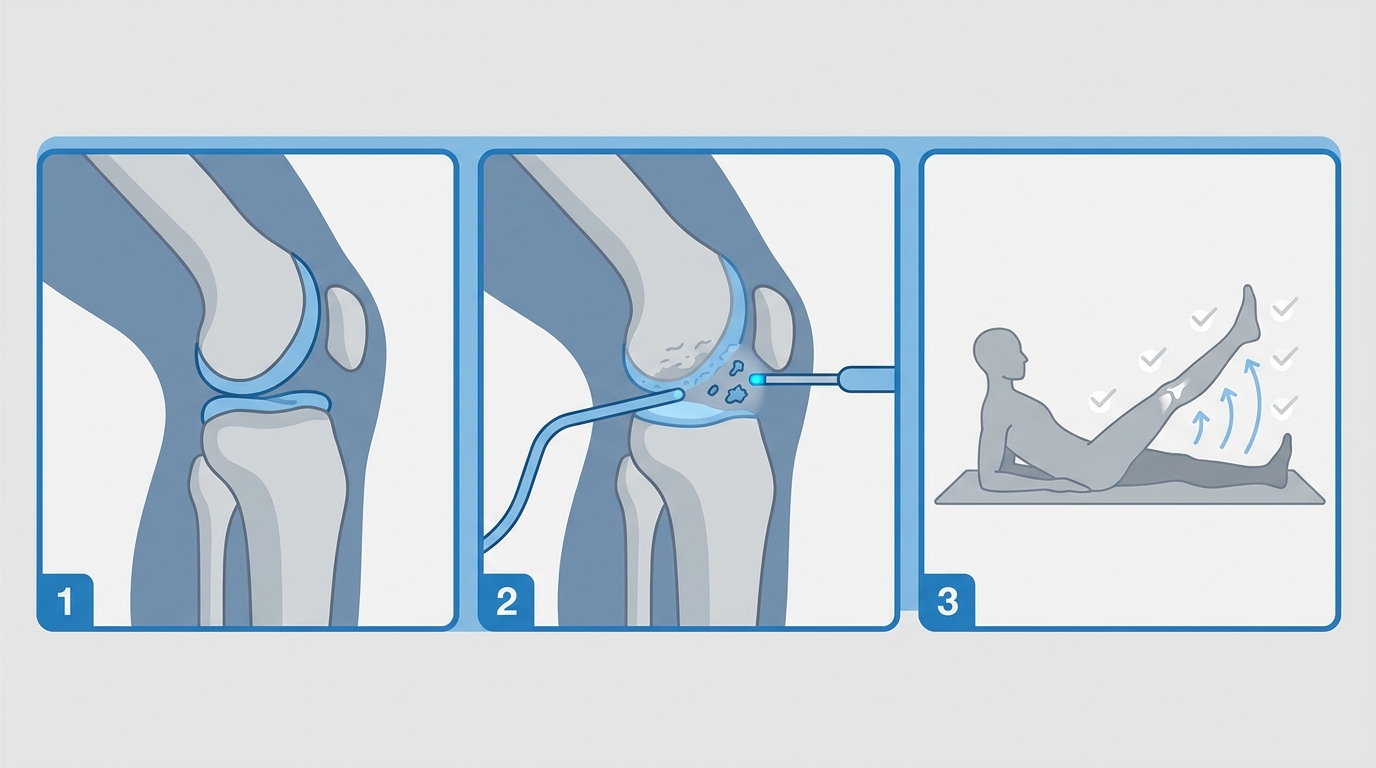 1

2

3